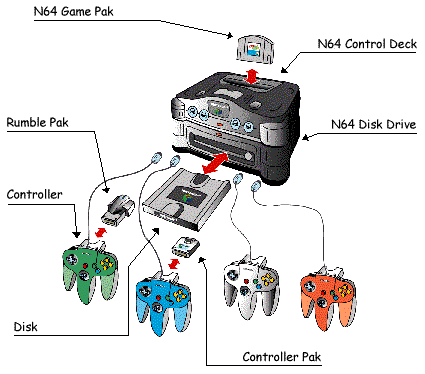 N64 Game Pak

N64 Control Deck

Rumble Pak

N64 Disk Drive

Controller

Disk

Controller Pak